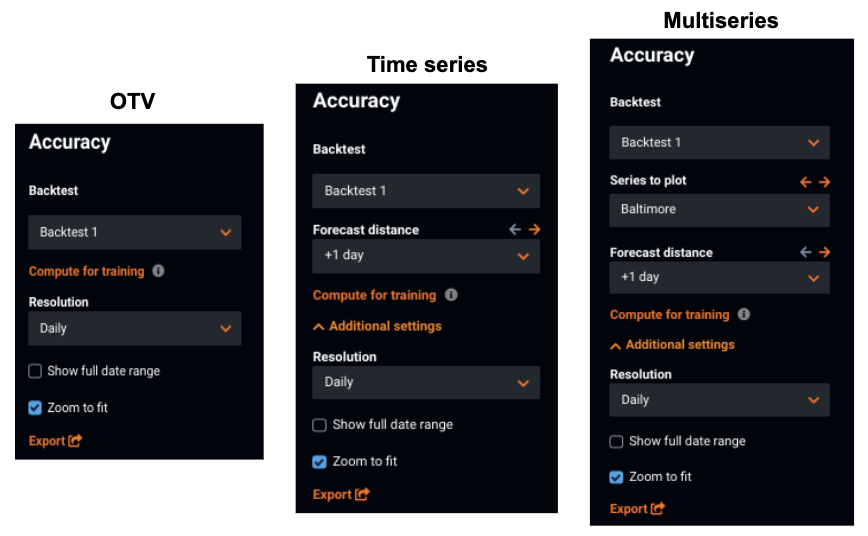 OTV

Accuracy

Backtest

Backtest 1

Compute for training

Resolution

Daily

Show full date range

Zoom to fit

Export

Time series

Accuracy

Backtest

Backtest 1

Forecast distance

+1 day

Compute for training

Additional settings

Resolution

Daily

Show full date range

Zoom to fit

Export

Multiseries

Accuracy

Backtest

Backtest 1

Series to plot

Baltimore

Forecast distance

+1 day

Compute for training

Additional settings

Resolution

Daily

Show full date range

Zoom to fit

Export