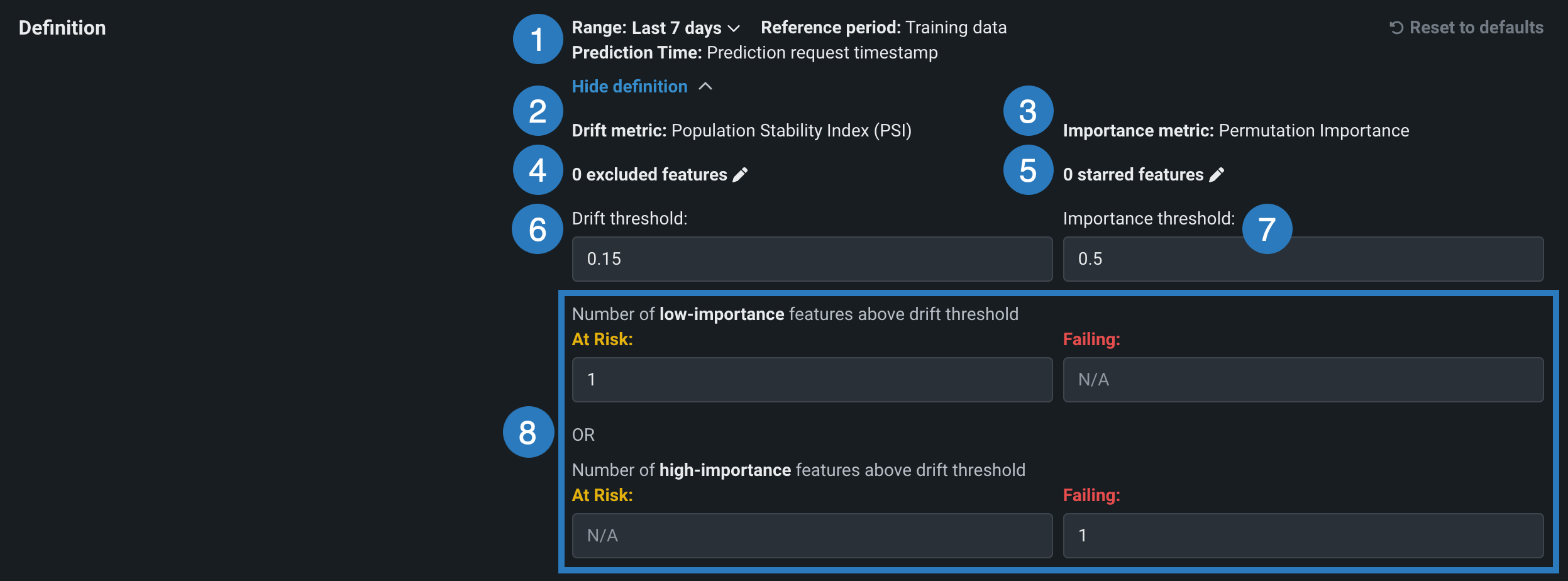 Definition

1 Range: Last 7 days Reference period: Training data
Prediction Time: Prediction request timestamp

Reset to defaults

Hide definition

2 Drift metric: Population Stability Index (PSI)

3 Importance metric: Permutation Importance

4 0 excluded features

5 0 starred features

6 Drift threshold:
0.15

Importance threshold: 7
0.5

8

Number of low-importance features above drift threshold
At Risk:
1
Failing:
N/A

OR

Number of high-importance features above drift threshold
At Risk:
N/A
Failing:
1